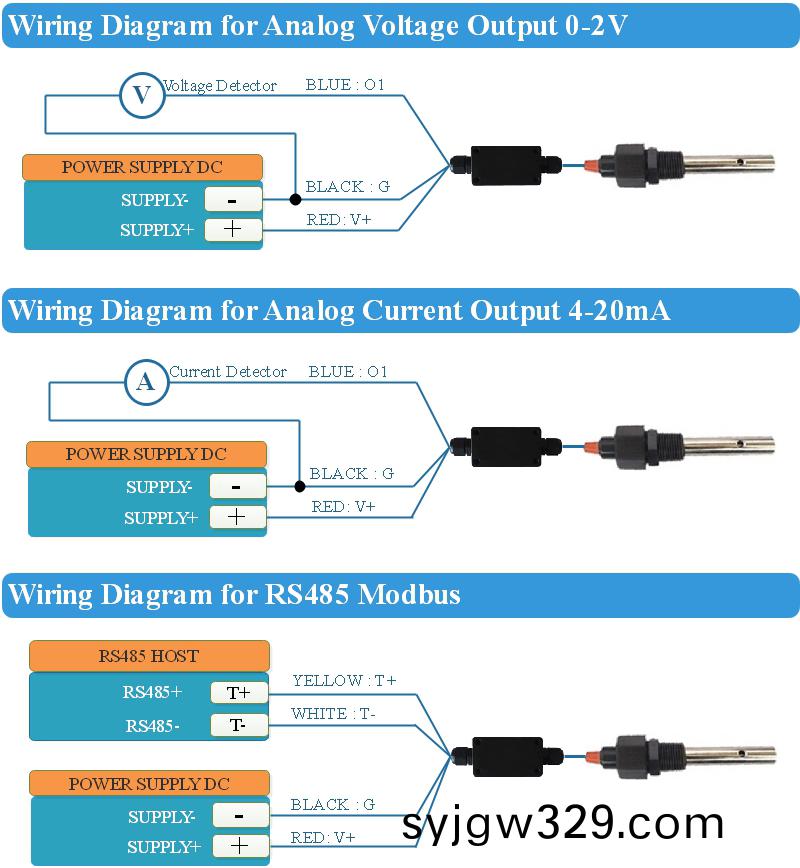 Wiring Diagram for Analog Voltage Output 0-2V

V Voltage Detector BLUE : O1

POWER SUPPLY DC

SUPPLY- -
SUPPLY+ +

BLACK : G
RED: V+

Wiring Diagram for Analog Current Output 4-20mA

A Current Detector BLUE : O1

POWER SUPPLY DC

SUPPLY- -
SUPPLY+ +

BLACK : G
RED: V+

Wiring Diagram for RS485 Modbus

RS485 HOST

RS485+ T+
RS485- T-

YELLOW : T+
WHITE : T-

POWER SUPPLY DC

SUPPLY- -
SUPPLY+ +

BLACK : G
RED: V+

syjgw329.com