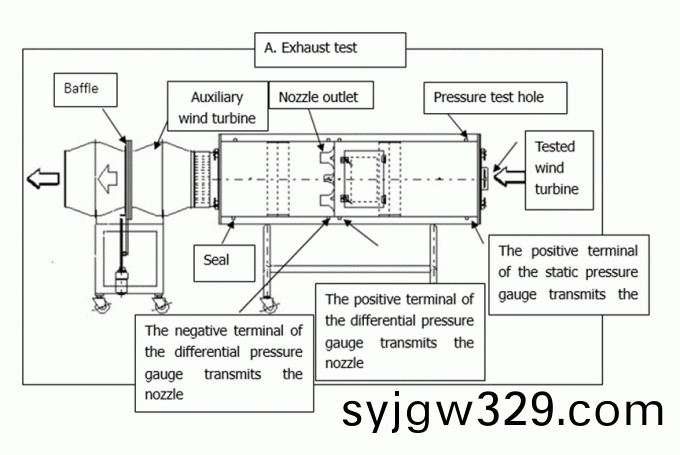 A. Exhaust test

Baffle

Auxiliary wind turbine

Nozzle outlet

Pressure test hole

Tested wind turbine

Seal

The positive terminal of the static pressure gauge transmits the

The positive terminal of the differential pressure gauge transmits the nozzle

The negative terminal of the differential pressure gauge transmits the nozzle

syjgw329.com